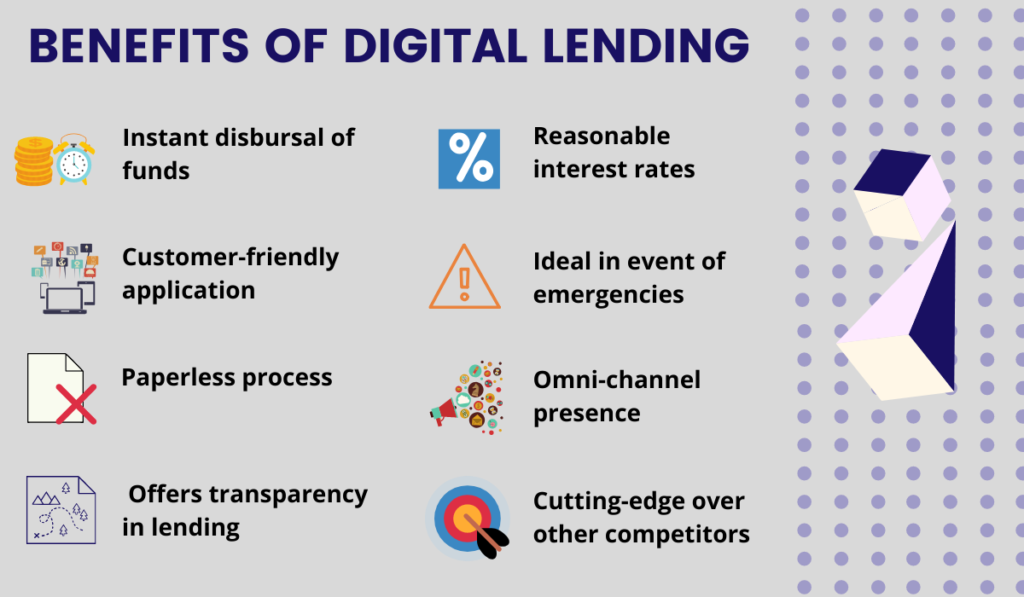 BENEFITS OF DIGITAL LENDING

Instant disbursal of funds

Customer-friendly application

Paperless process

Offers transparency in lending

%

Reasonable interest rates

Ideal in event of emergencies

Omni-channel presence

Cutting-edge over other competitors